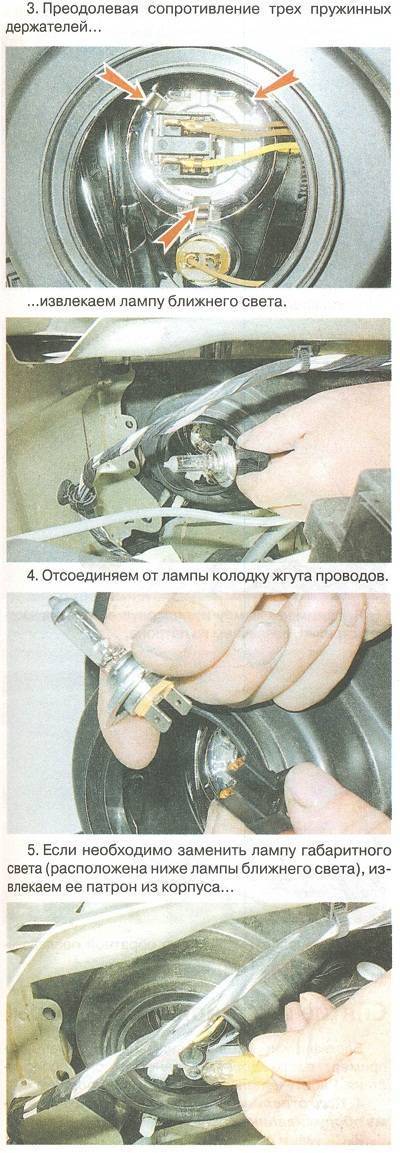 3. Преодолевая сопротивление трех пружинных держателей...

...извлекаем лампу ближнего света.

4. Отсоединяем от лампы колодку жгута проводов.

5. Если необходимо заменить лампу габаритного света (расположена ниже лампы ближнего света), извлекаем ее патрон из корпуса...